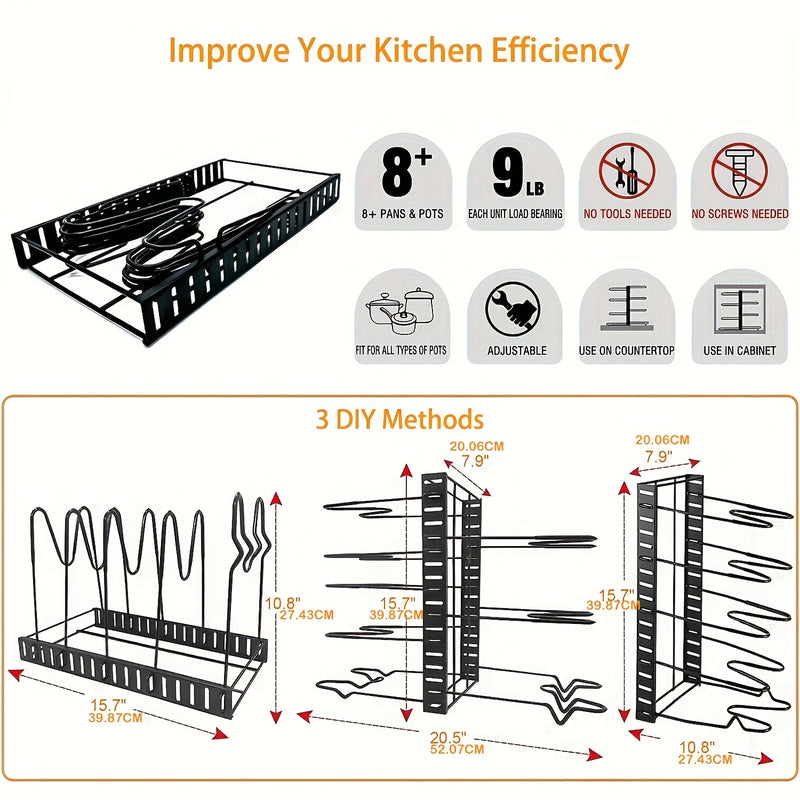 Improve Your Kitchen Efficiency

8+
8+ PANS & POTS

9 LB
EACH UNIT LOAD BEARING

NO TOOLS NEEDED

NO SCREWS NEEDED

FIT FOR ALL TYPES OF POTS

ADJUSTABLE

USE ON COUNTERTOP

USE IN CABINET

3 DIY Methods

10.8"
27.43CM

15.7"
39.87CM

20.06CM
7.9"

15.7"
39.87CM

20.5"
52.07CM

20.06CM
7.9"

15.7"
39.87CM

10.8"
27.43CM