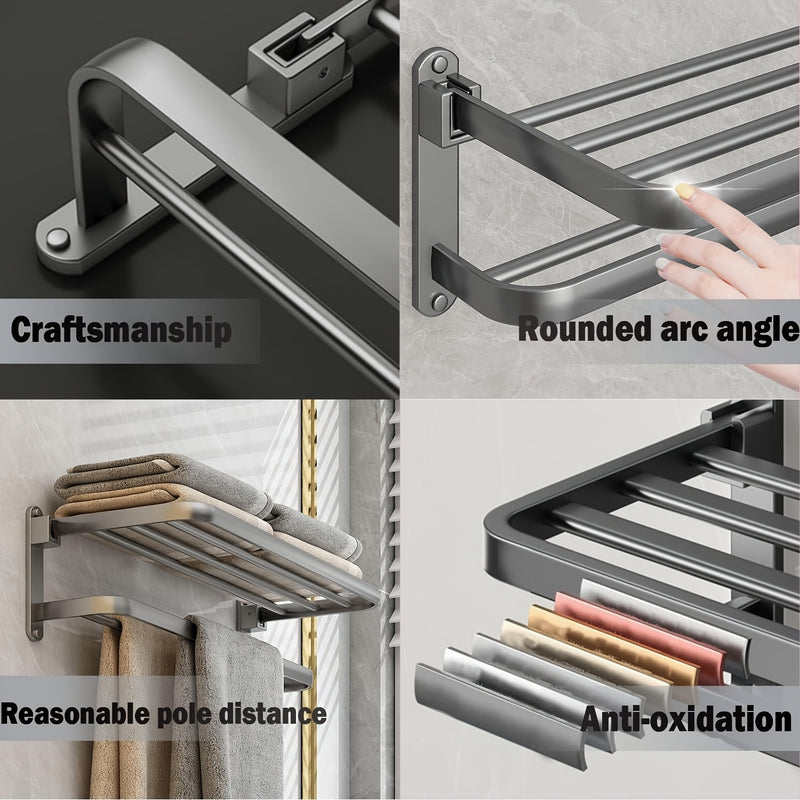 Craftsmanship

Rounded arc angle

Reasonable pole distance

Anti-oxidation