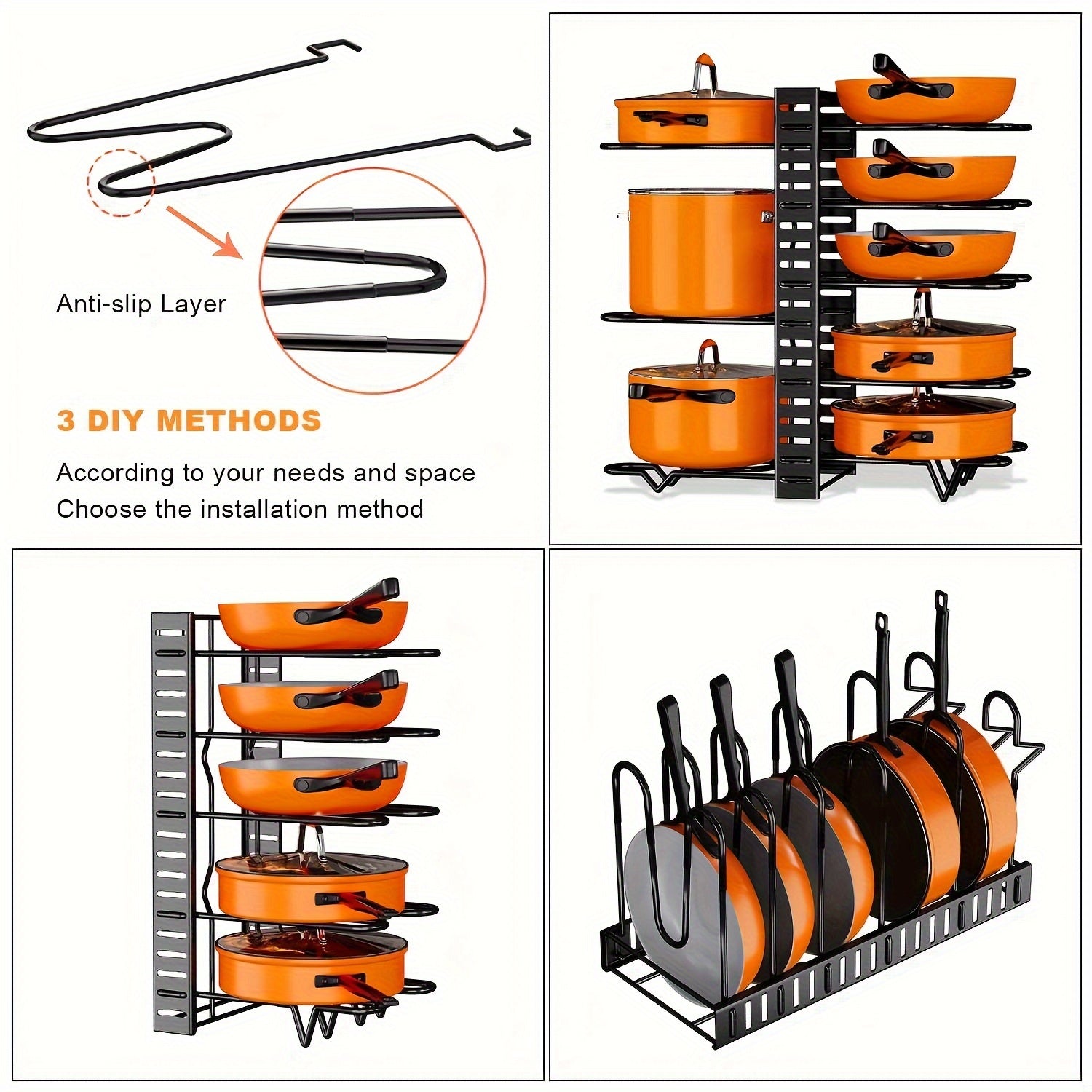 Anti-slip Layer

3 DIY METHODS

According to your needs and space
Choose the installation method