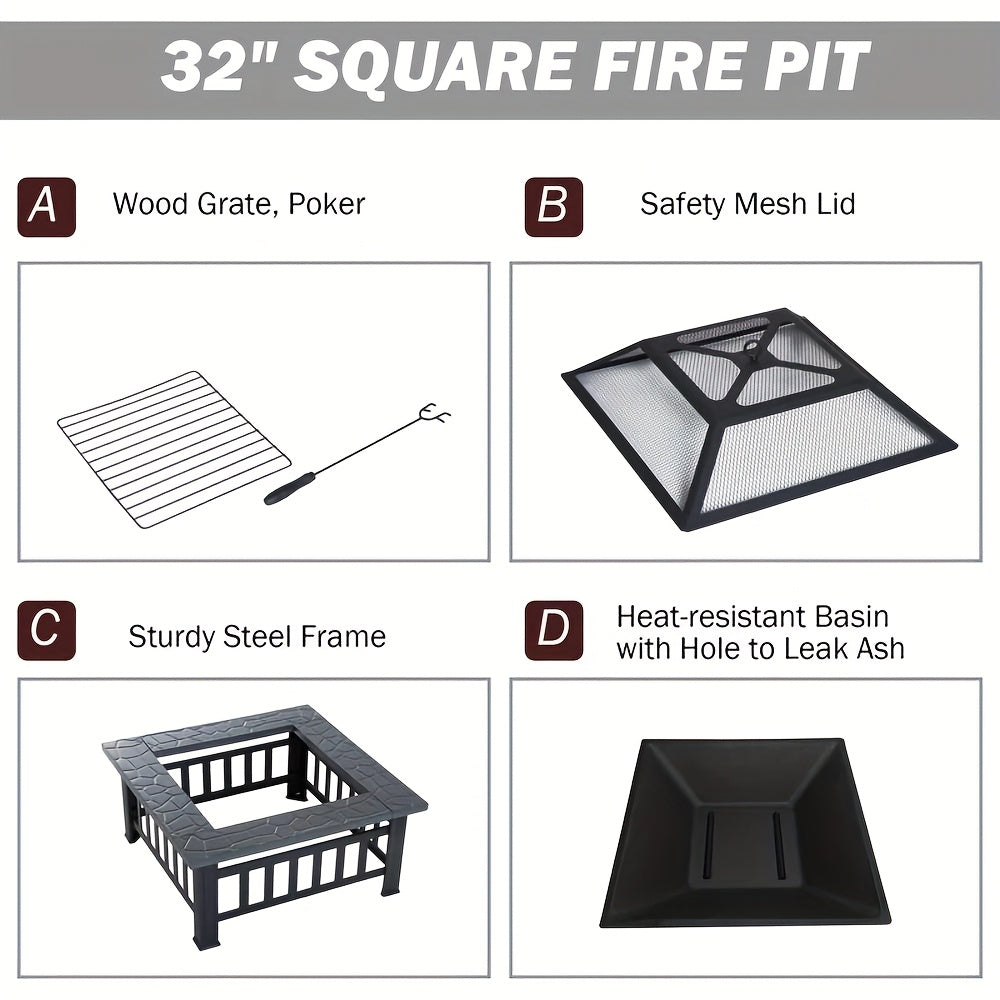 32" SQUARE FIRE PIT

A Wood Grate, Poker

B Safety Mesh Lid

C Sturdy Steel Frame

D Heat-resistant Basin with Hole to Leak Ash