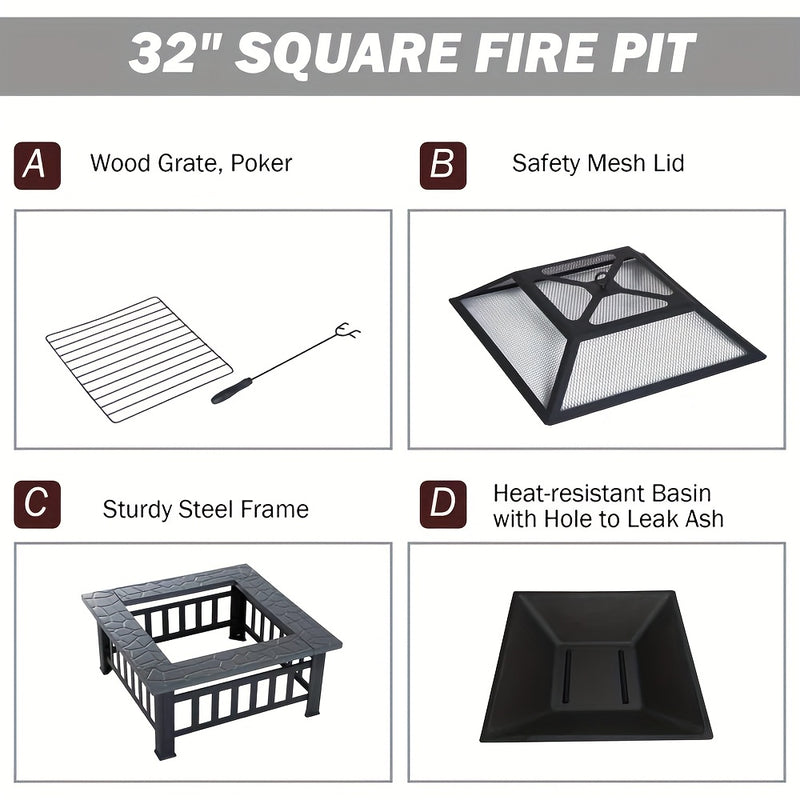 32" SQUARE FIRE PIT

A Wood Grate, Poker

B Safety Mesh Lid

C Sturdy Steel Frame

D Heat-resistant Basin with Hole to Leak Ash