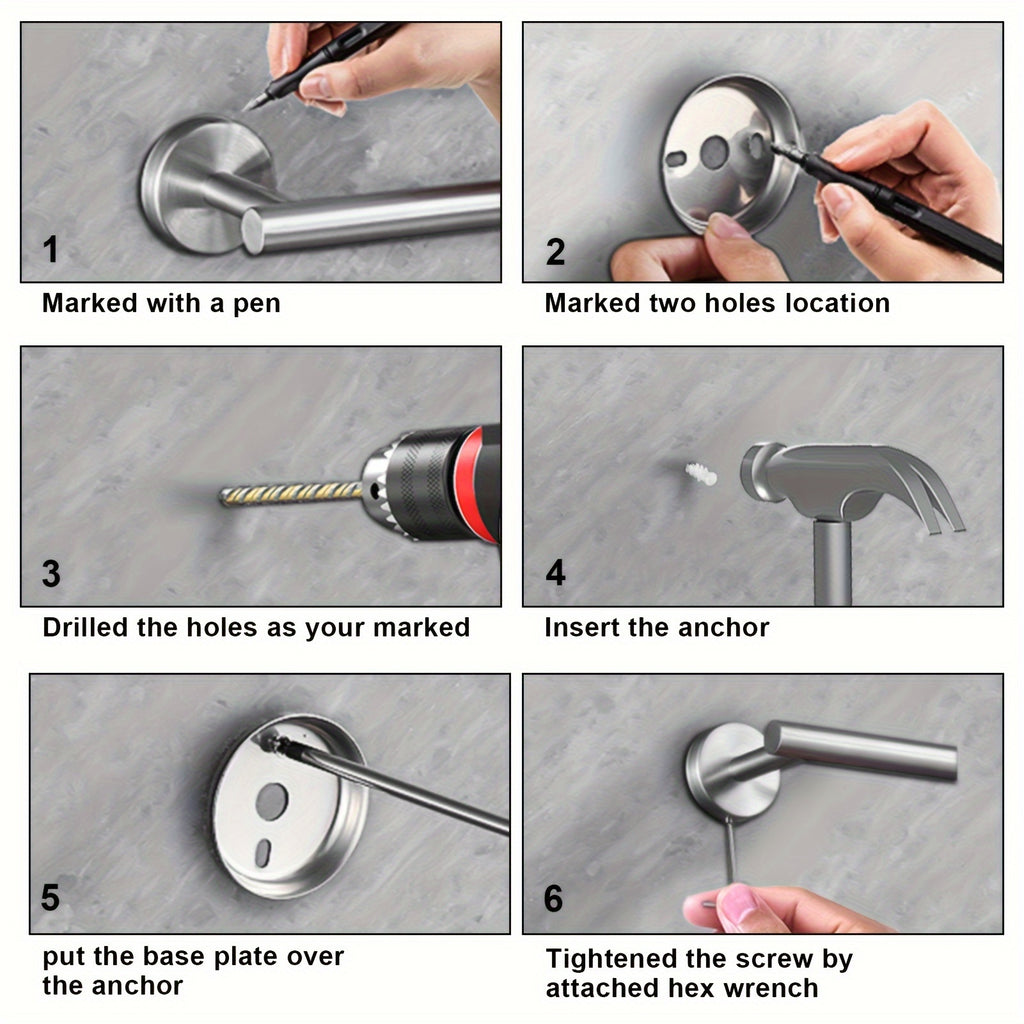 1

Marked with a pen

2

Marked two holes location

3

Drilled the holes as your marked

4

Insert the anchor

5

put the base plate over the anchor

6

Tightened the screw by attached hex wrench