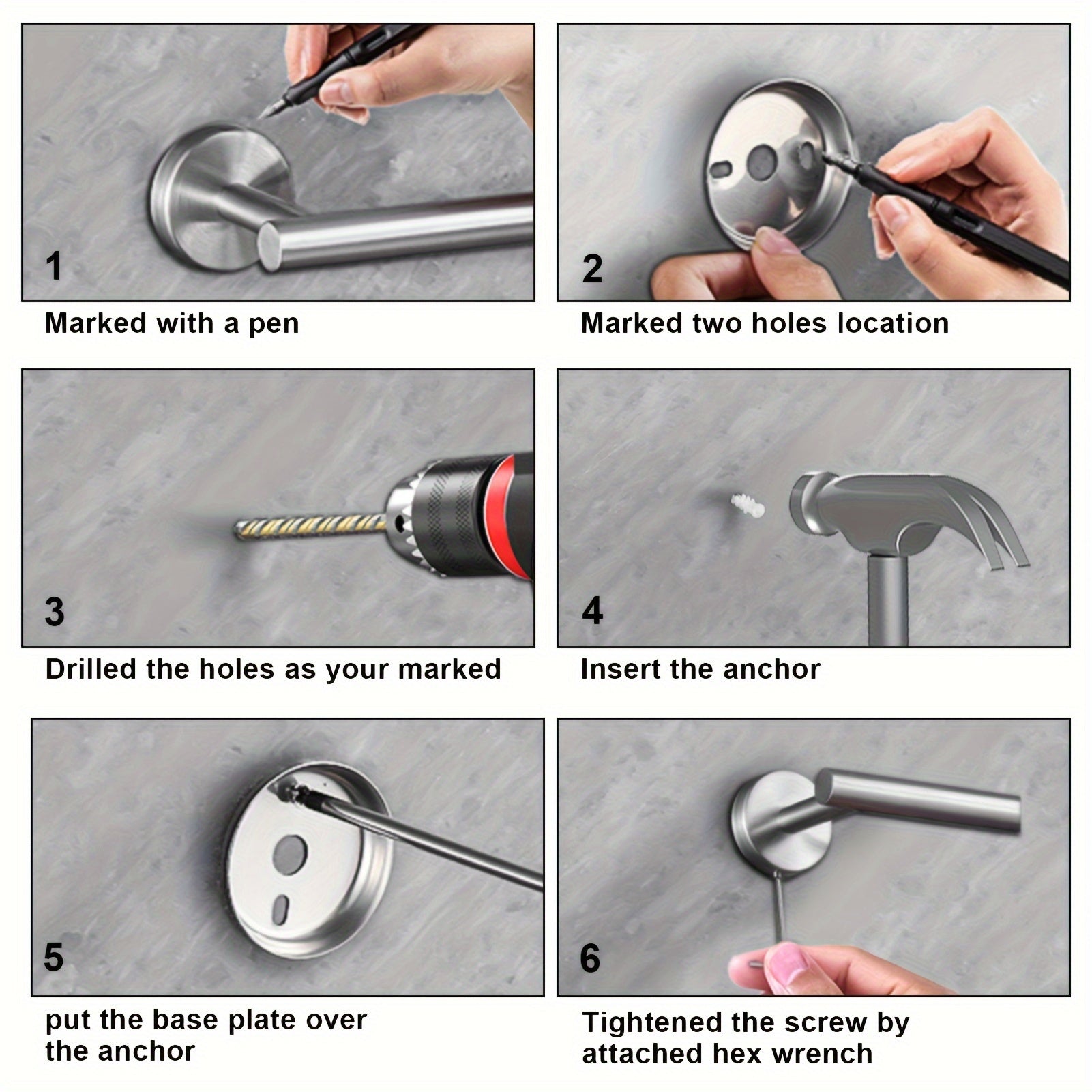 1

Marked with a pen

2

Marked two holes location

3

Drilled the holes as your marked

4

Insert the anchor

5

put the base plate over the anchor

6

Tightened the screw by attached hex wrench