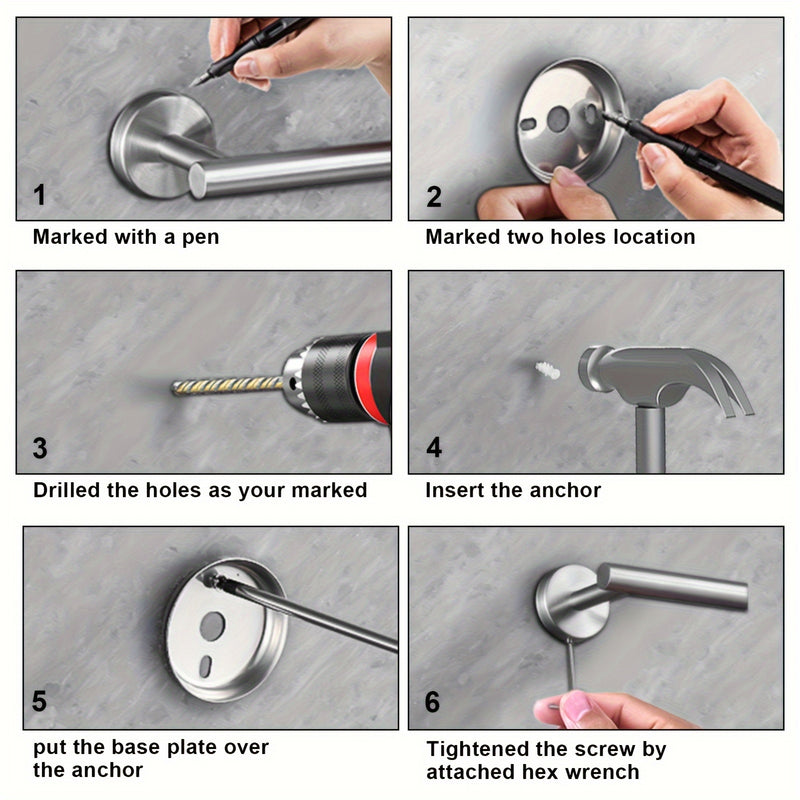 1
Marked with a pen

2
Marked two holes location

3
Drilled the holes as your marked

4
Insert the anchor

5
put the base plate over the anchor

6
Tightened the screw by attached hex wrench