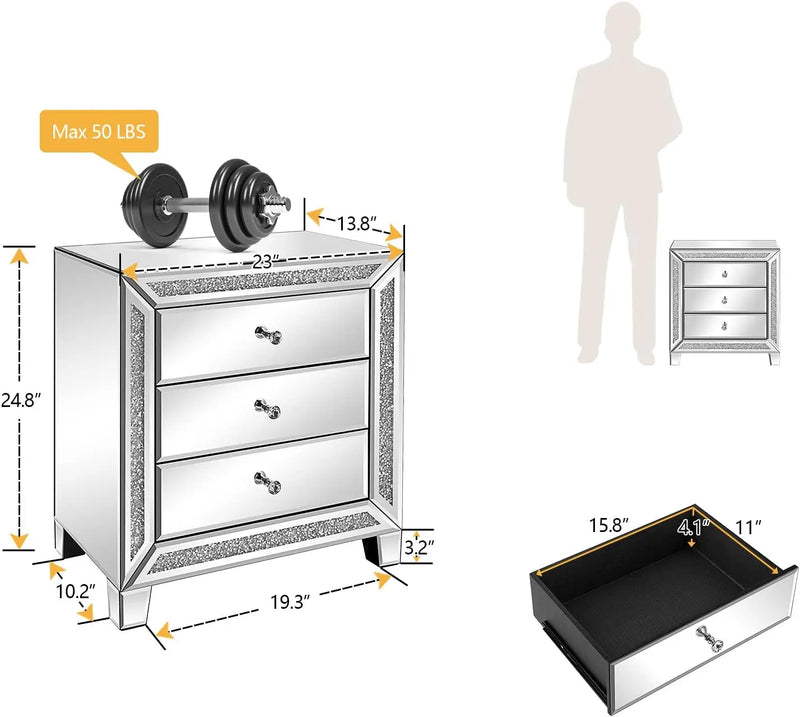 Max 50 LBS

13.8″

23″

24.8″

3.2″

10.2″

19.3″

15.8″

4.1″

11″