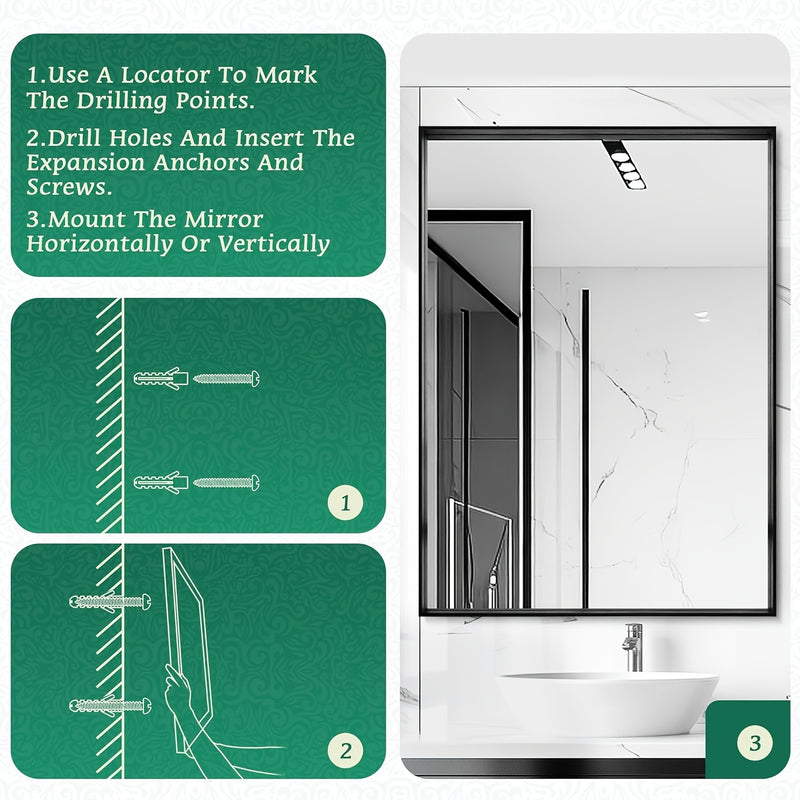 1.Use A Locator To Mark The Drilling Points.

2.Drill Holes And Insert The Expansion Anchors And Screws.

3.Mount The Mirror Horizontally Or Vertically

1

2

3