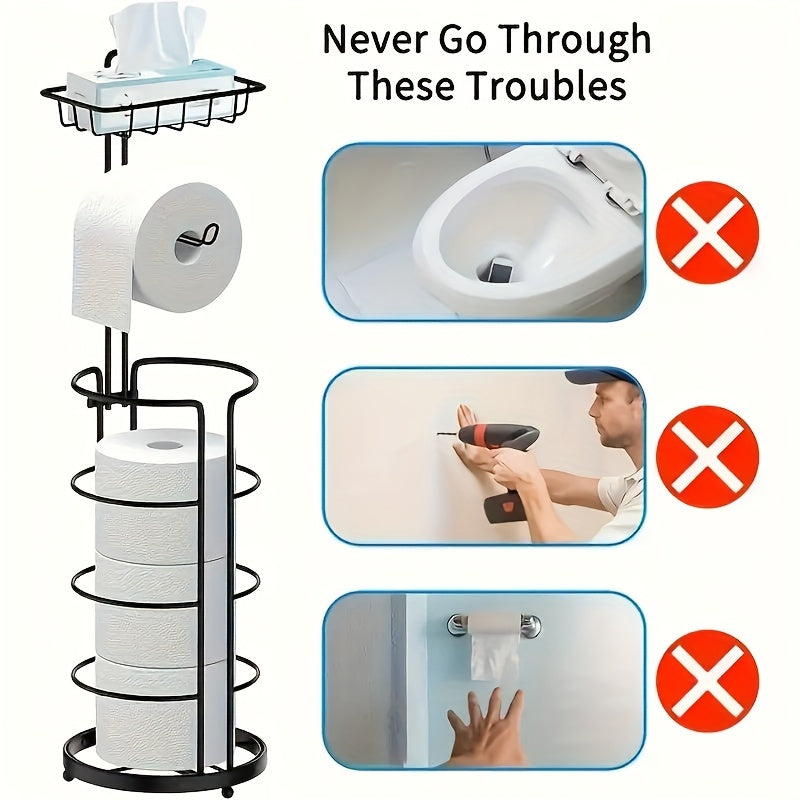 Never Go Through These Troubles